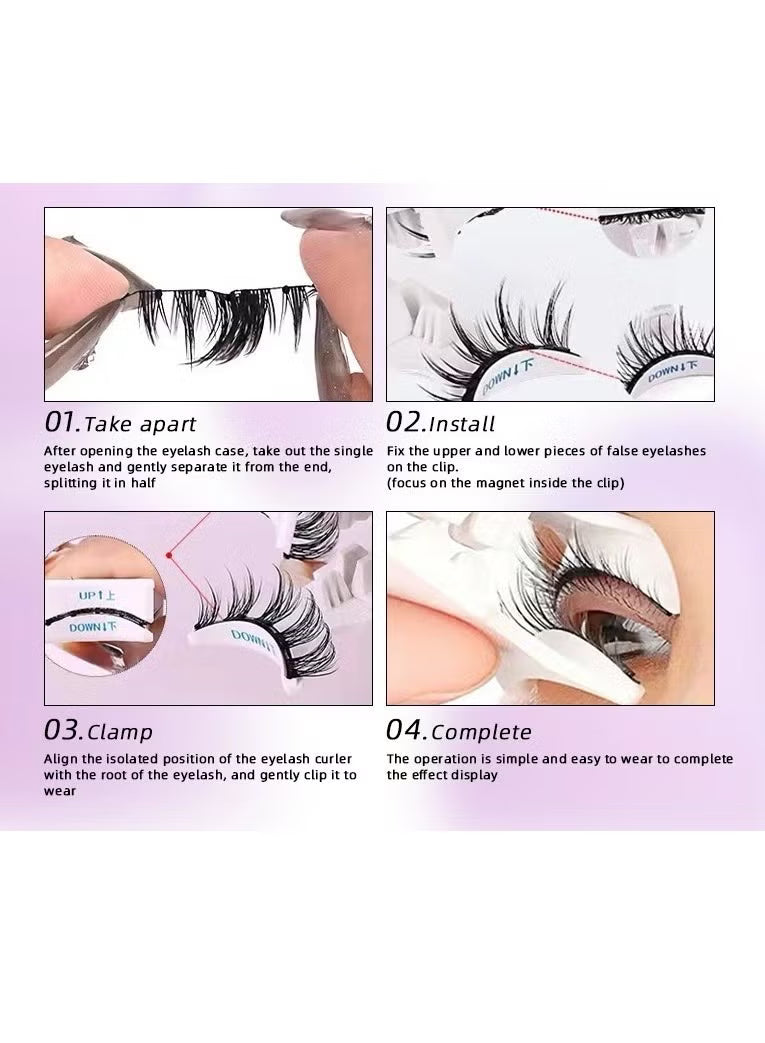 DOWN↓下

DOWN↓下

01.Take apart

After opening the eyelash case, take out the single eyelash and gently separate it from the end, splitting it in half

02.Install

Fix the upper and lower pieces of false eyelashes on the clip.
(focus on the magnet inside the clip)

UP↑上

DOWN↓下

DOWN↓下

03.Clamp

Align the isolated position of the eyelash curler with the root of the eyelash, and gently clip it to wear

04.Complete

The operation is simple and easy to wear to complete the effect display